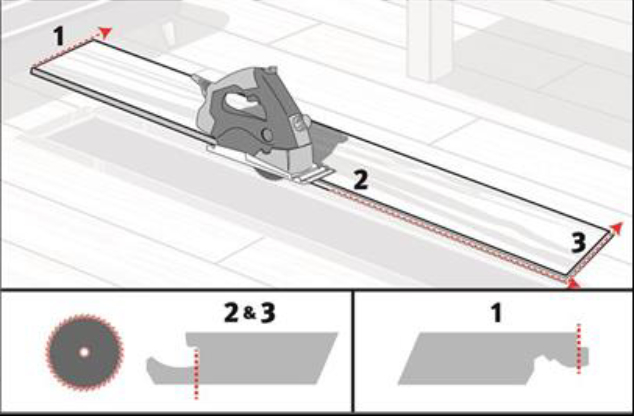 1

2

3

2 & 3

1