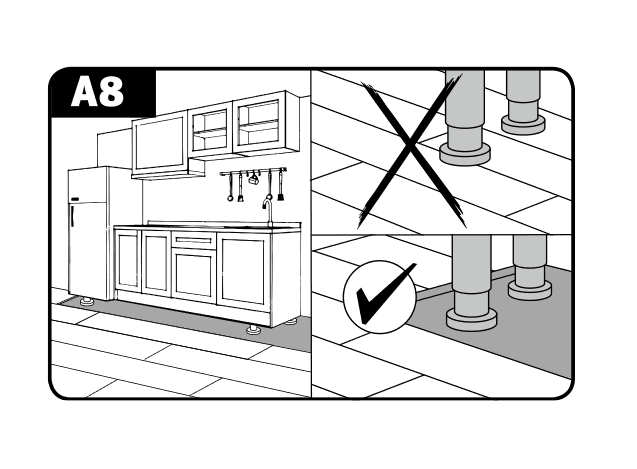 A8